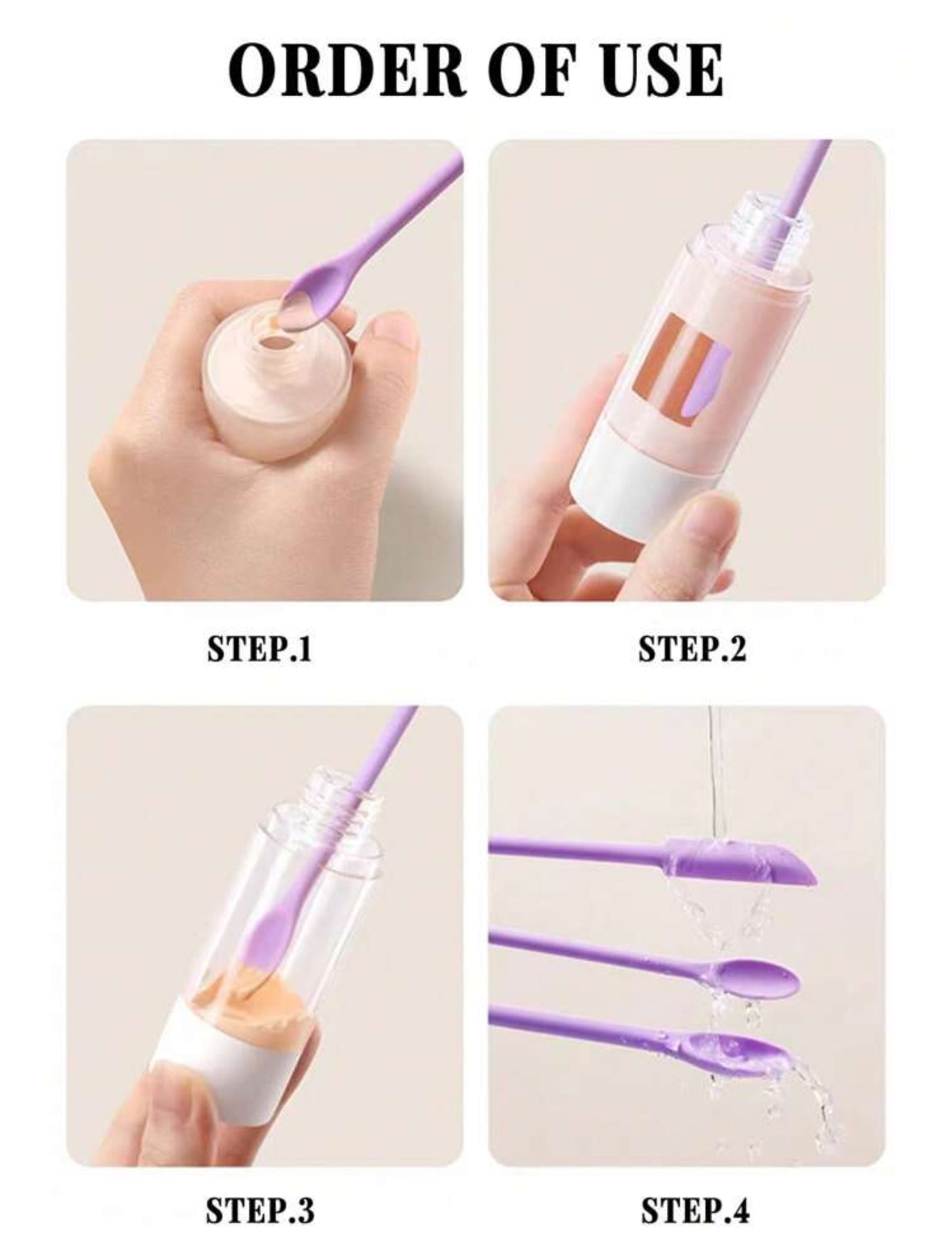 ORDER OF USE

STEP.1

STEP.2

STEP.3

STEP.4